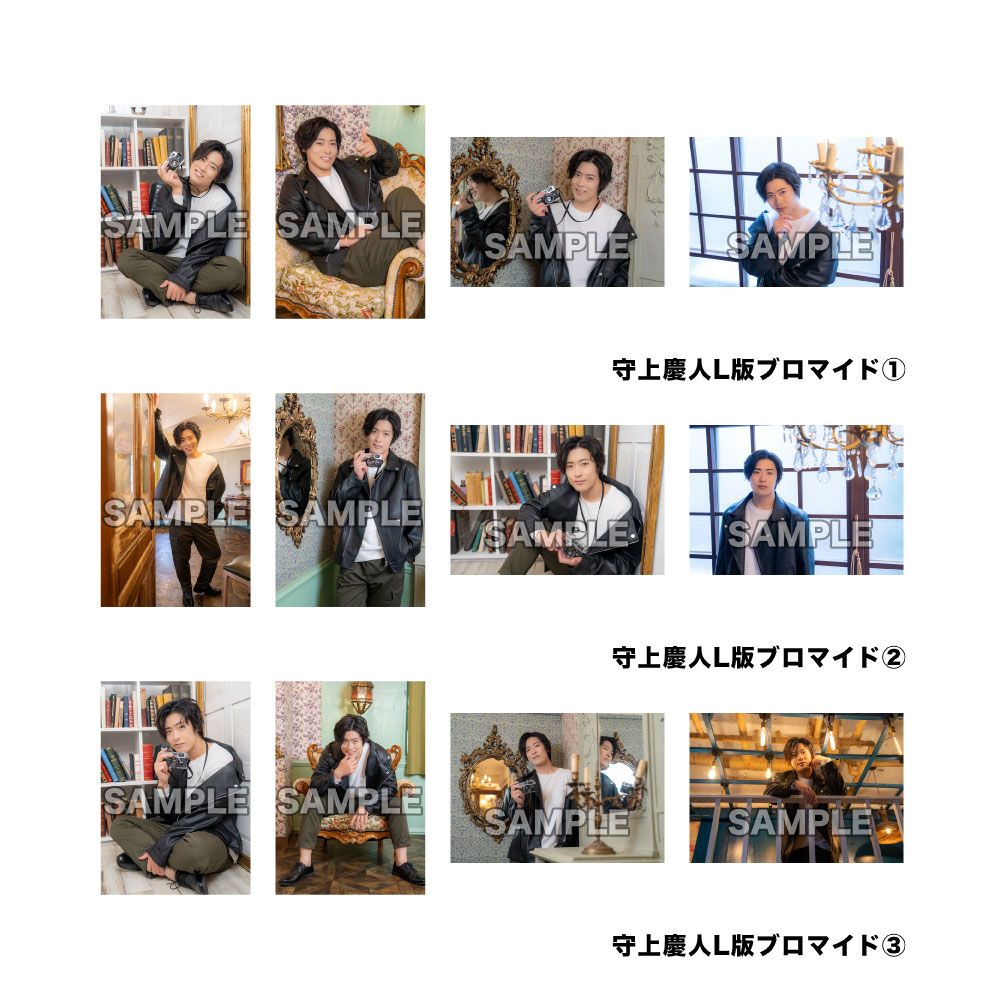 SAMPLE SAMPLE SAMPLE SAMPLE

守上慶人L版ブロマイド①

SAMPLE SAMPLE SAMPLE SAMPLE

守上慶人L版ブロマイド②

SAMPLE SAMPLE SAMPLE SAMPLE

守上慶人L版ブロマイド③