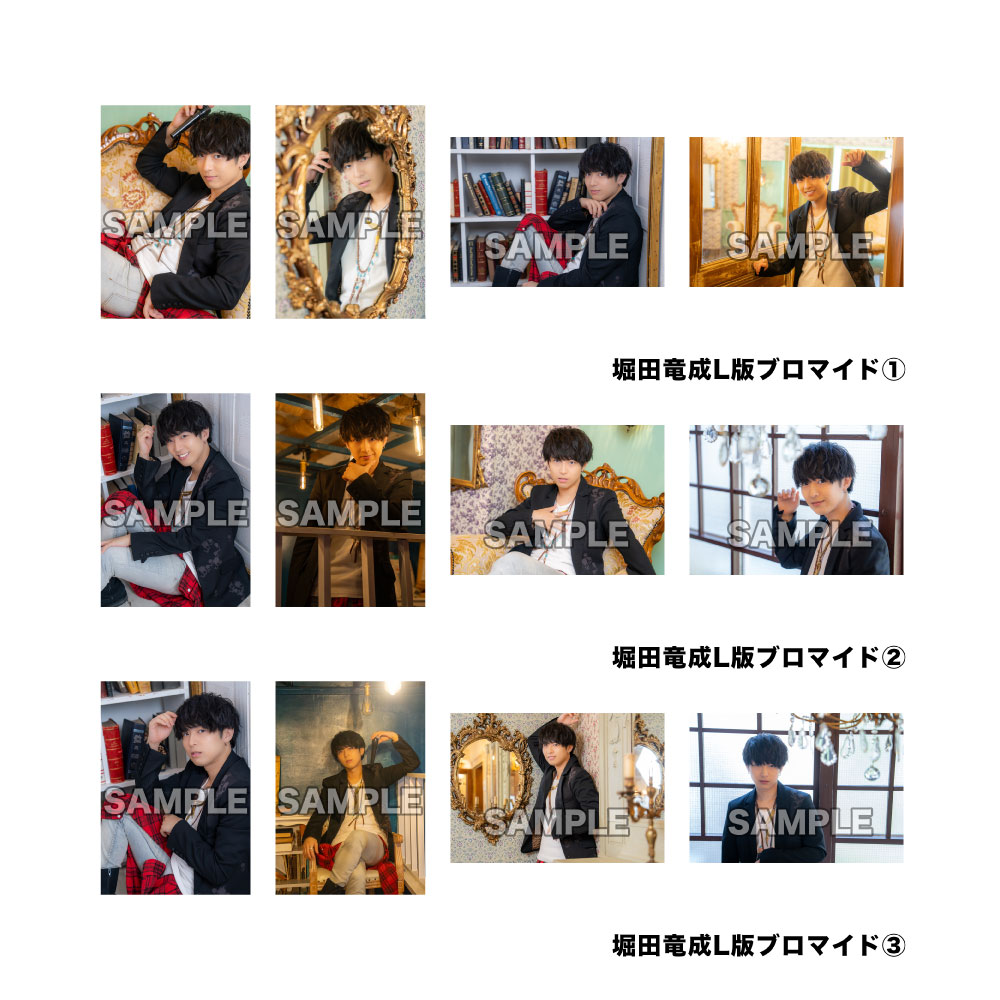 SAMPLE SAMPLE SAMPLE SAMPLE

堀田竜成L版ブロマイド①

SAMPLE SAMPLE SAMPLE SAMPLE

堀田竜成L版ブロマイド②

SAMPLE SAMPLE SAMPLE SAMPLE

堀田竜成L版ブロマイド③